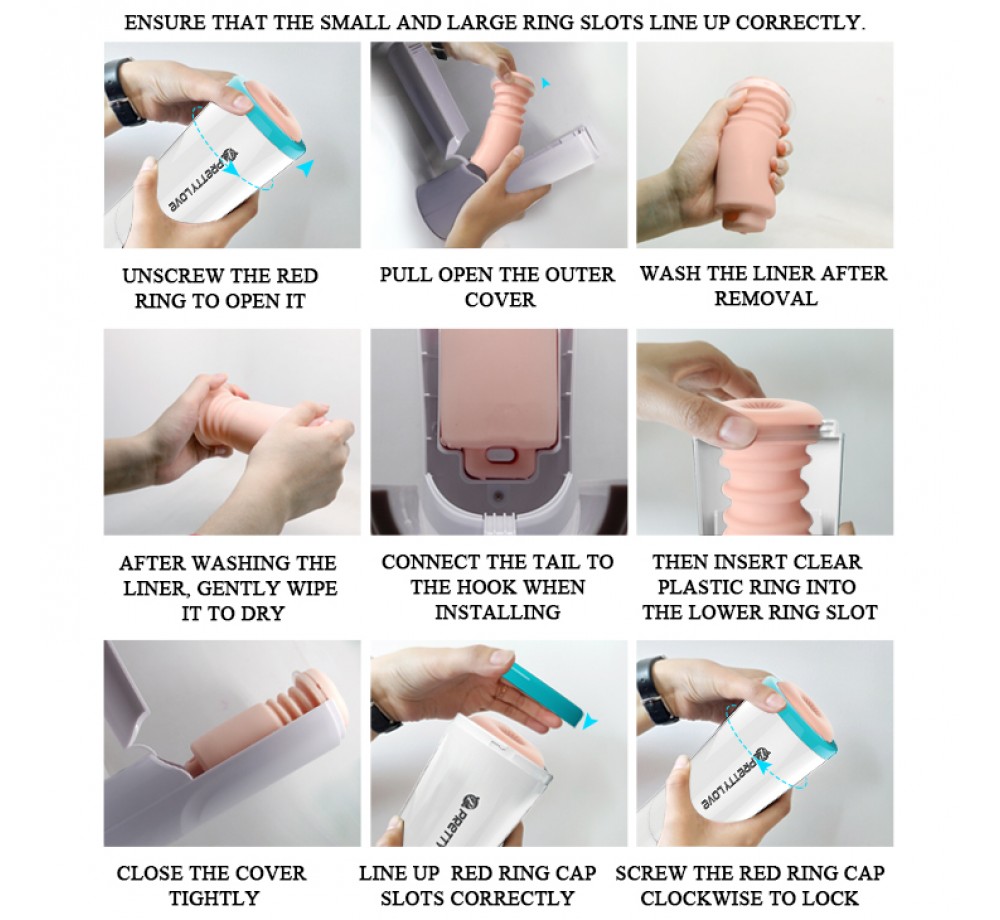 ENSURE THAT THE SMALL AND LARGE RING SLOTS LINE UP CORRECTLY.

PRETTYLOVE

UNSCREW THE RED RING TO OPEN IT

PULL OPEN THE OUTER COVER

WASH THE LINER AFTER REMOVAL

AFTER WASHING THE LINER, GENTLY WIPE IT TO DRY

CONNECT THE TAIL TO THE HOOK WHEN INSTALLING

THEN INSERT CLEAR PLASTIC RING INTO THE LOWER RING SLOT

PRETTY

PRETTYLOVE

CLOSE THE COVER TIGHTLY

LINE UP RED RING CAP SLOTS CORRECTLY

SCREW THE RED RING CAP CLOCKWISE TO LOCK