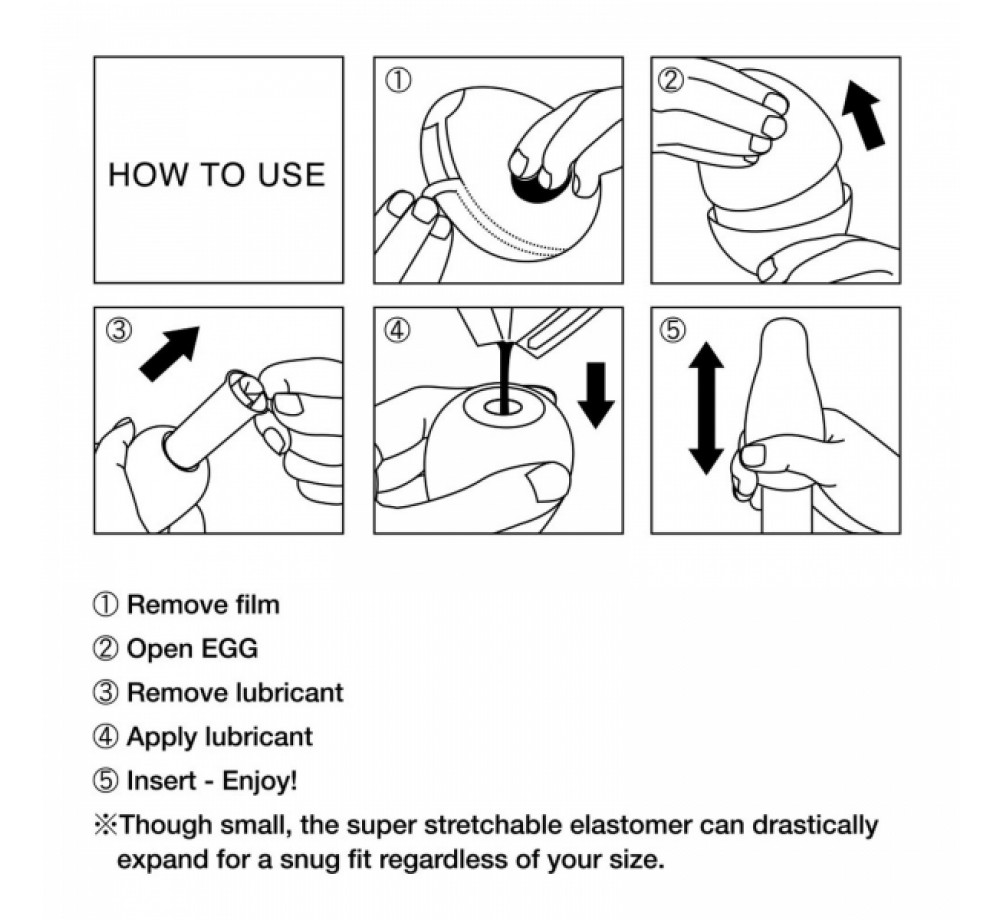 HOW TO USE

①

②

③

④

⑤

① Remove film

② Open EGG

③ Remove lubricant

④ Apply lubricant

⑤ Insert - Enjoy!

※Though small, the super stretchable elastomer can drastically expand for a snug fit regardless of your size.